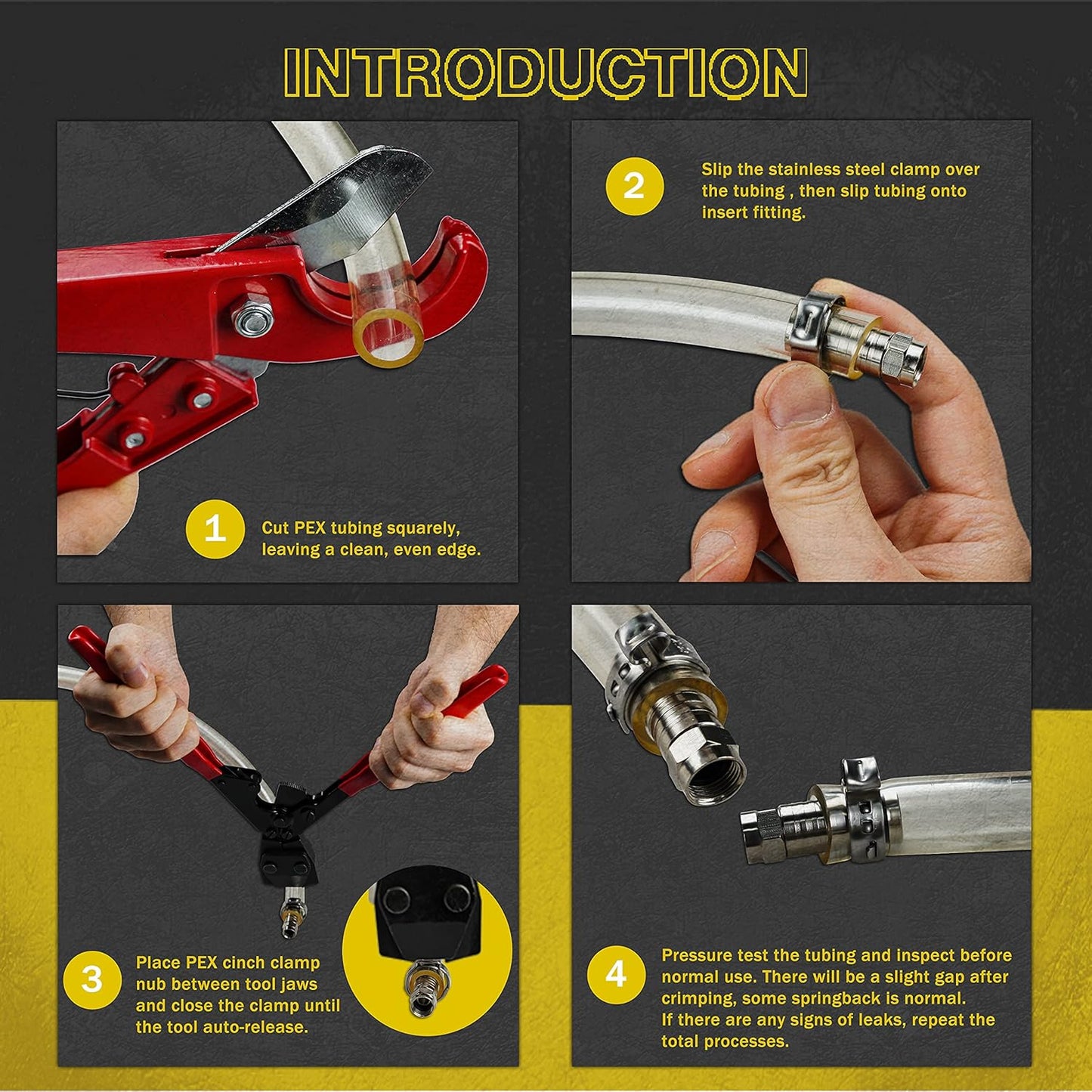 INTRODUCTION

1

Cut PEX tubing squarely, leaving a clean, even edge.

2

Slip the stainless steel clamp over the tubing , then slip tubing onto insert fitting.

3

Place PEX cinch clamp nub between tool jaws and close the clamp until the tool auto-release.

4

Pressure test the tubing and inspect before normal use. There will be a slight gap after crimping, some springback is normal.
If there are any signs of leaks, repeat the total processes.